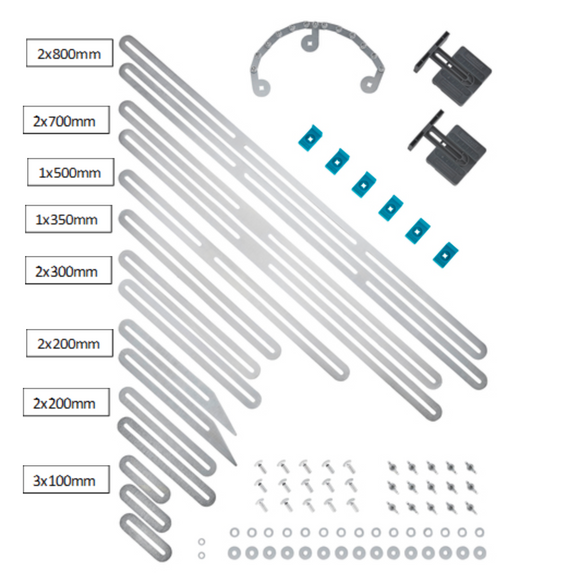 2x800mm

2x700mm

1x500mm

1x350mm

2x300mm

2x200mm

2x200mm

3x100mm