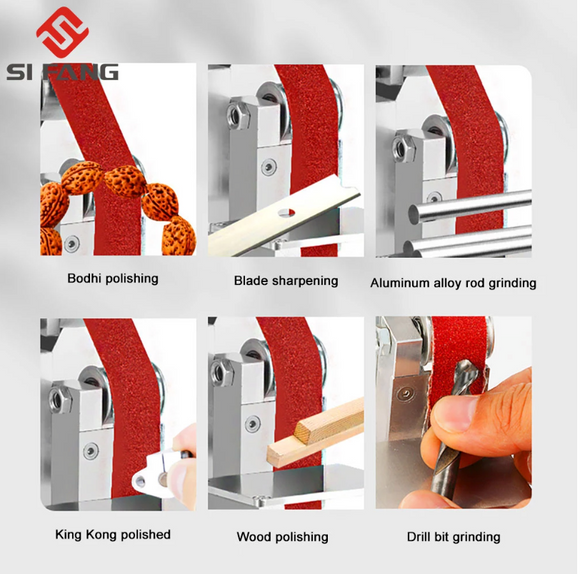 SI FANG

Bodhi polishing

Blade sharpening

Aluminum alloy rod grinding

King Kong polished

Wood polishing

Drill bit grinding