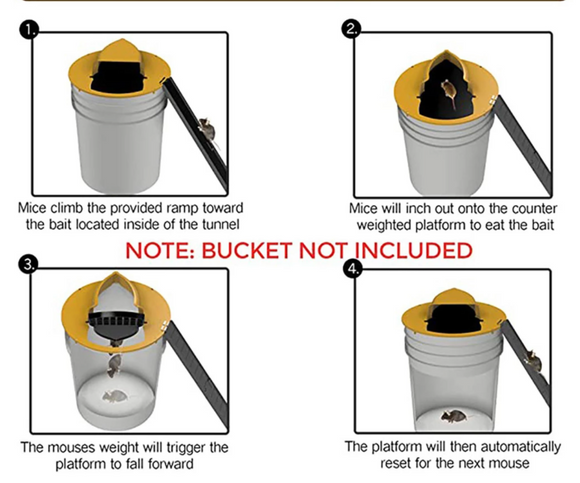 1.

Mice climb the provided ramp toward the bait located inside of the tunnel

2.

Mice will inch out onto the counter weighted platform to eat the bait

NOTE: BUCKET NOT INCLUDED

3.

The mouses weight will trigger the platform to fall forward

4.

The platform will then automatically reset for the next mouse