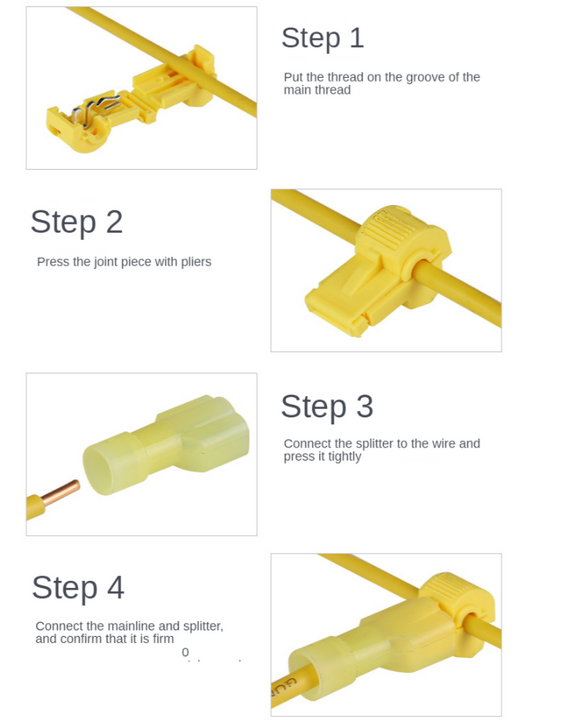 Step 1

Put the thread on the groove of the main thread

Step 2

Press the joint piece with pliers

Step 3

Connect the splitter to the wire and press it tightly

Step 4

Connect the mainline and splitter, and confirm that it is firm

0