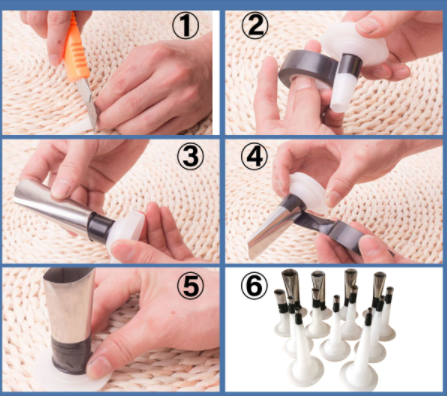 ①
②
③
④
⑤
⑥