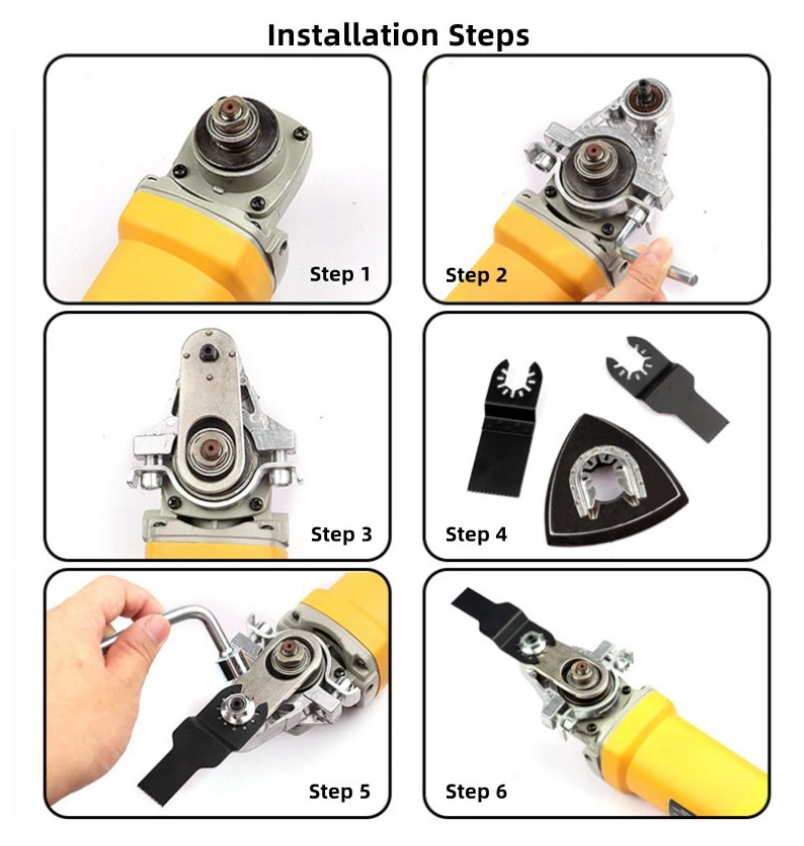 Installation Steps

Step 1

Step 2

Step 3

Step 4

Step 5

Step 6