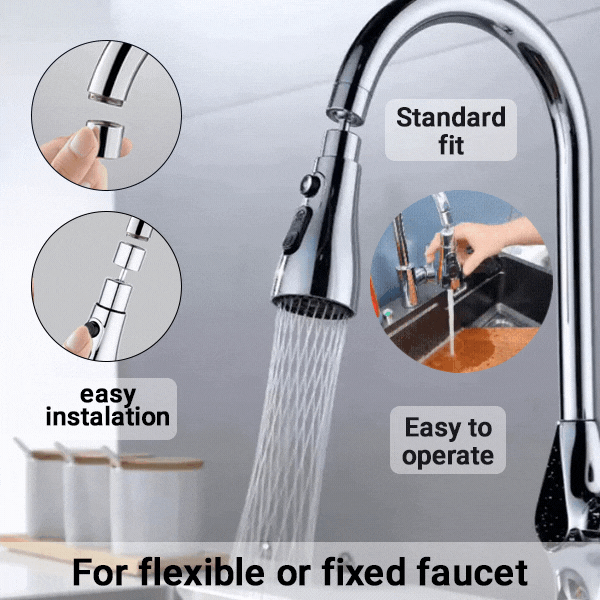 Standard fit

easy instalation

Easy to operate

For flexible or fixed faucet