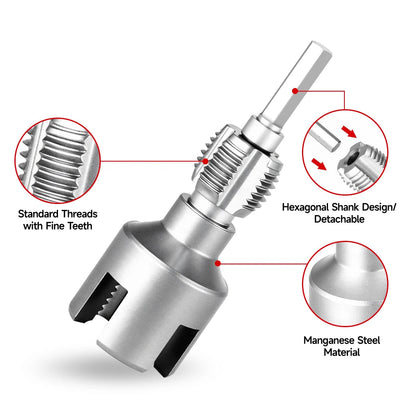 Standard Threads with Fine Teeth

Hexagonal Shank Design/ Detachable

Manganese Steel Material