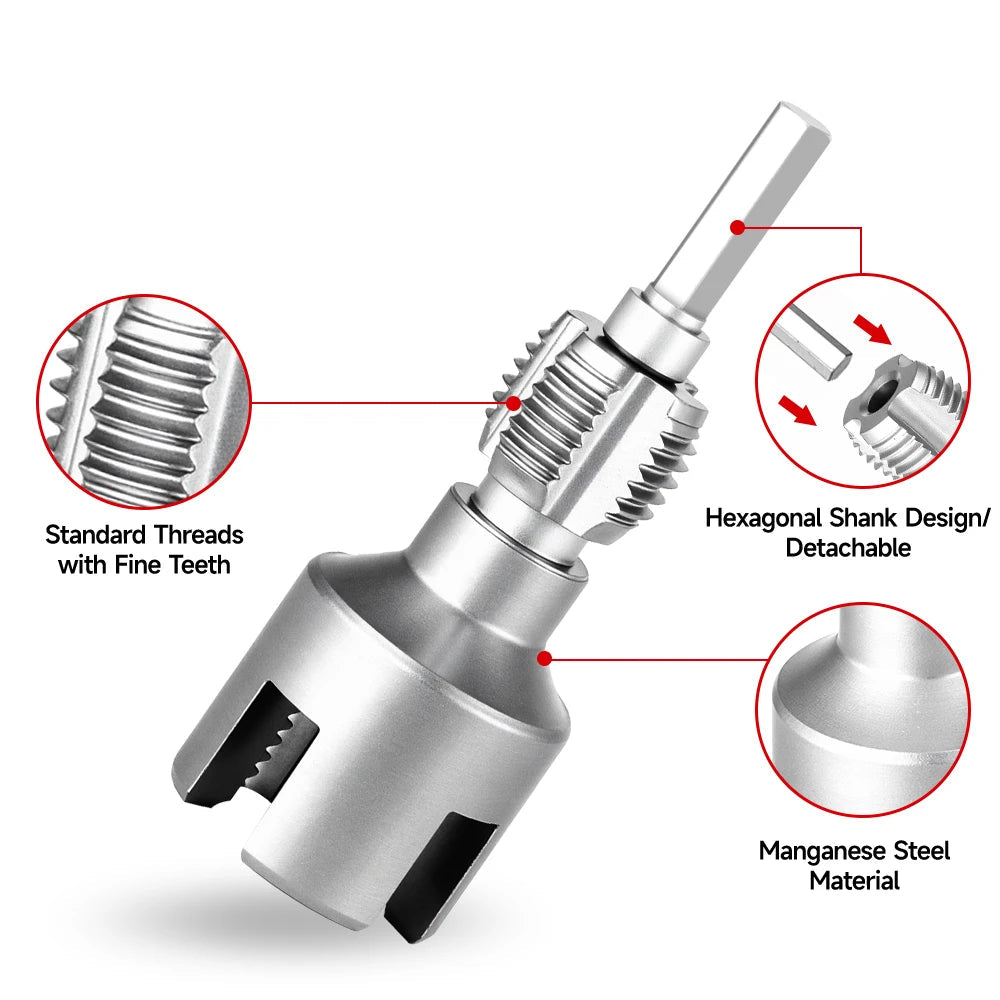 Standard Threads with Fine Teeth

Hexagonal Shank Design/ Detachable

Manganese Steel Material