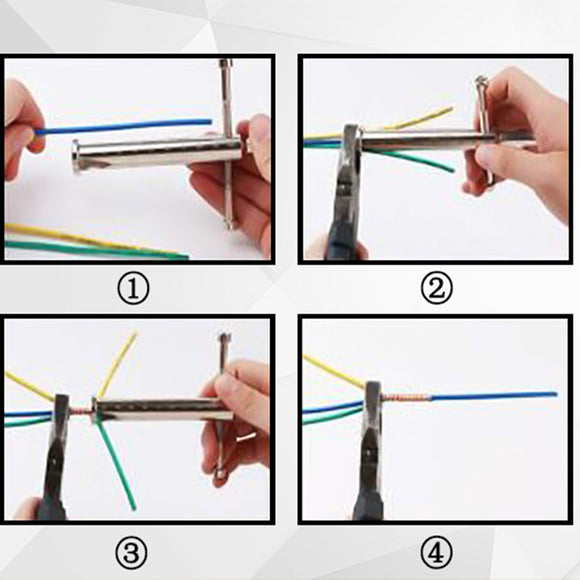 ①

②

③

④