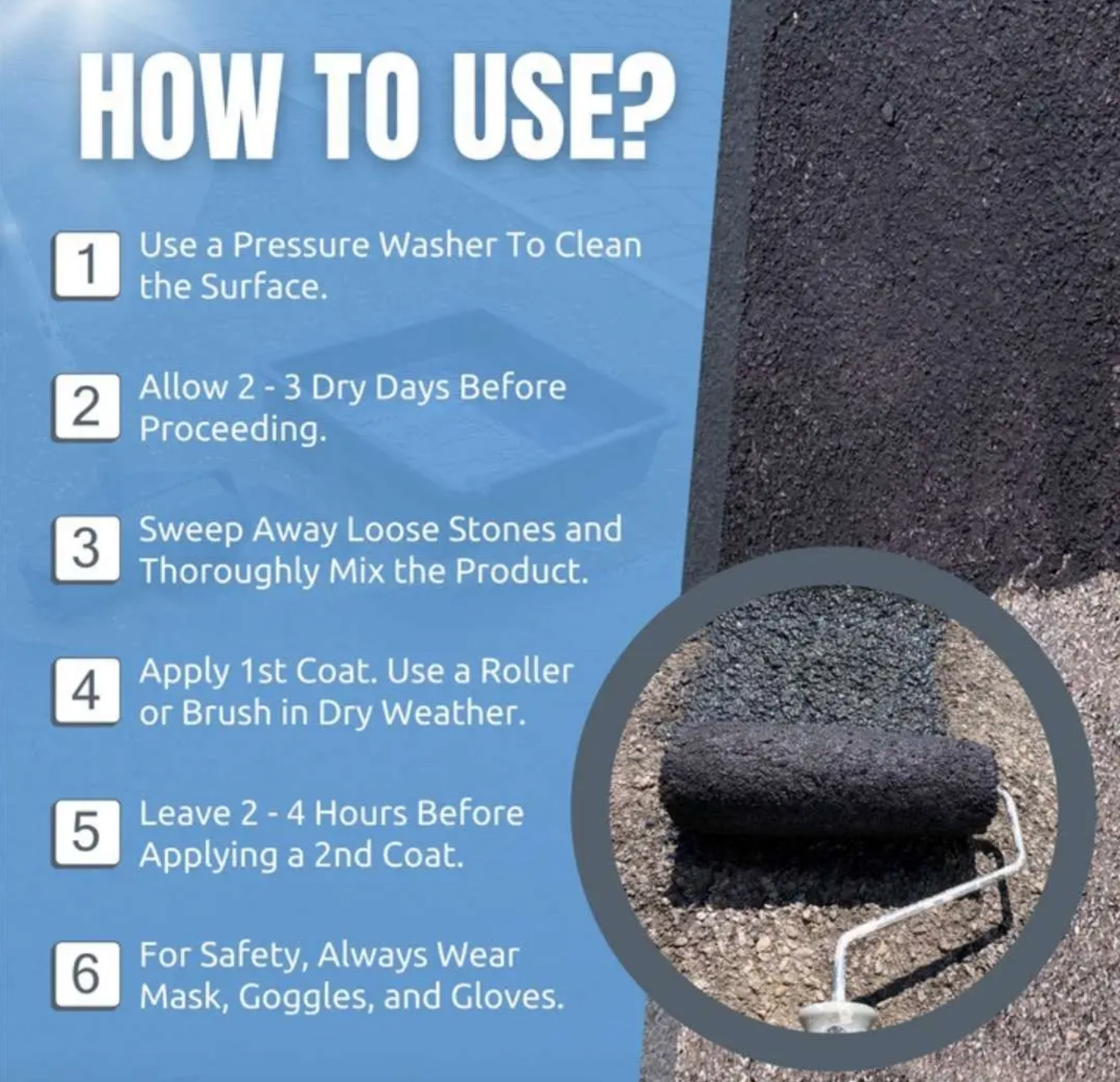 HOW TO USE?

1 Use a Pressure Washer To Clean the Surface.

2 Allow 2 - 3 Dry Days Before Proceeding.

3 Sweep Away Loose Stones and Thoroughly Mix the Product.

4 Apply 1st Coat. Use a Roller or Brush in Dry Weather.

5 Leave 2 - 4 Hours Before Applying a 2nd Coat.

6 For Safety, Always Wear Mask, Goggles, and Gloves.