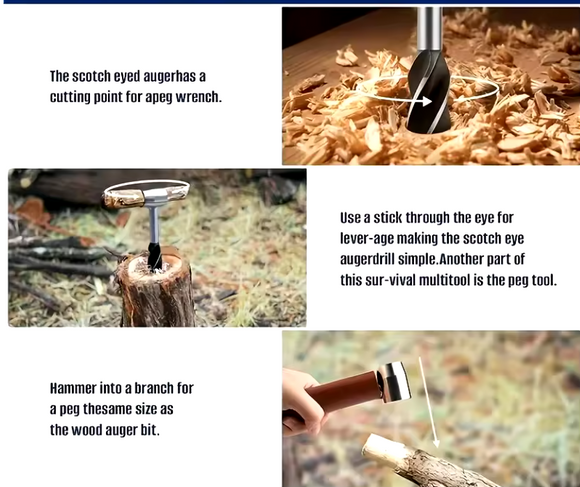 The scotch eyed augerhas a cutting point for apeg wrench.

Use a stick through the eye for lever-age making the scotch eye augerdrill simple.Another part of this sur-vival multitool is the peg tool.

Hammer into a branch for a peg thesame size as the wood auger bit.