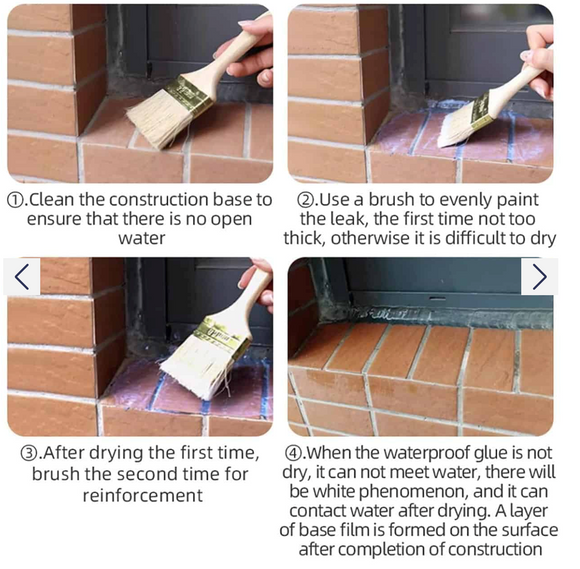 ①.Clean the construction base to ensure that there is no open water

②.Use a brush to evenly paint the leak, the first time not too thick, otherwise it is difficult to dry

③.After drying the first time, brush the second time for reinforcement

④.When the waterproof glue is not dry, it can not meet water, there will be white phenomenon, and it can contact water after drying. A layer of base film is formed on the surface after completion of construction