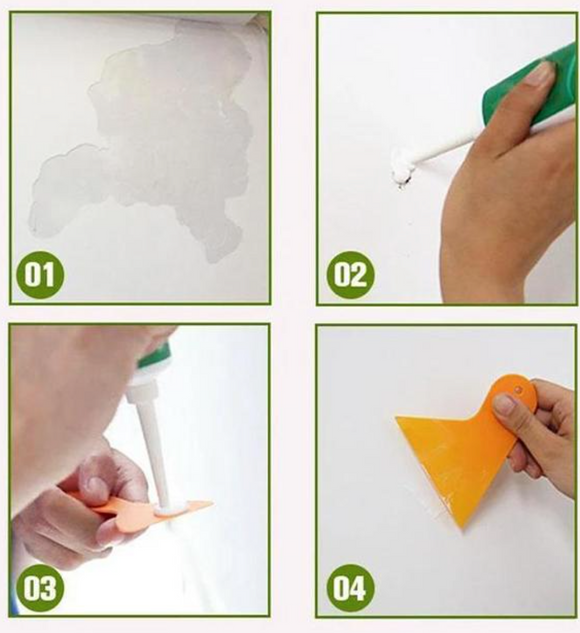 01

02

03

04