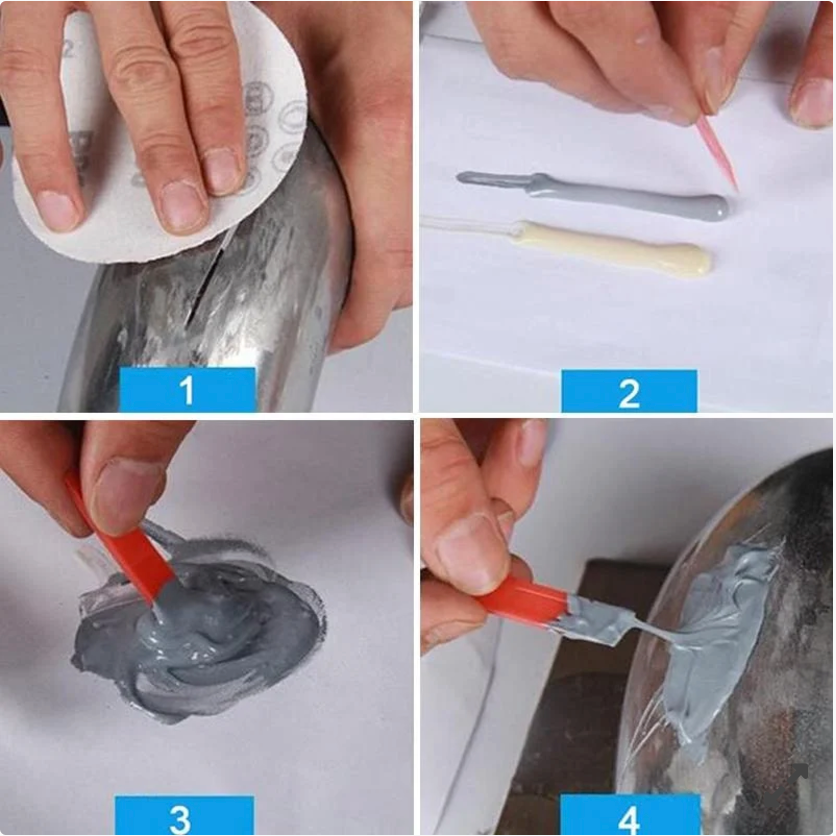 1

2

3

4