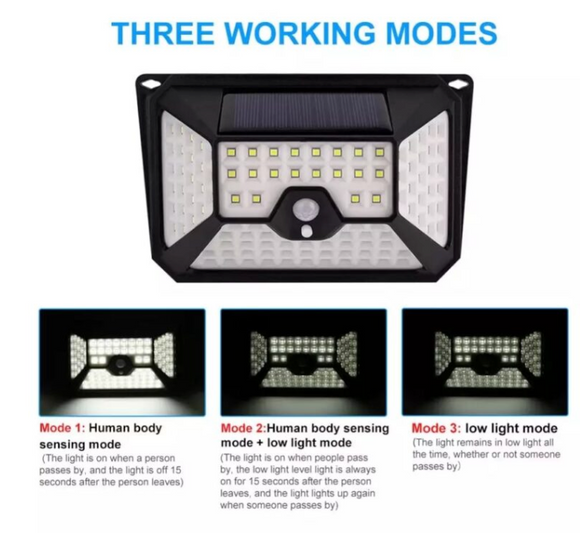 THREE WORKING MODES

Mode 1: Human body sensing mode
(The light is on when a person passes by, and the light is off 15 seconds after the person leaves)

Mode 2:Human body sensing mode + low light mode
(The light is on when people pass by, the low light level light is always on for 15 seconds after the person leaves, and the light lights up again when someone passes by)

Mode 3: low light mode
(The light remains in low light all the time, whether or not someone passes by)